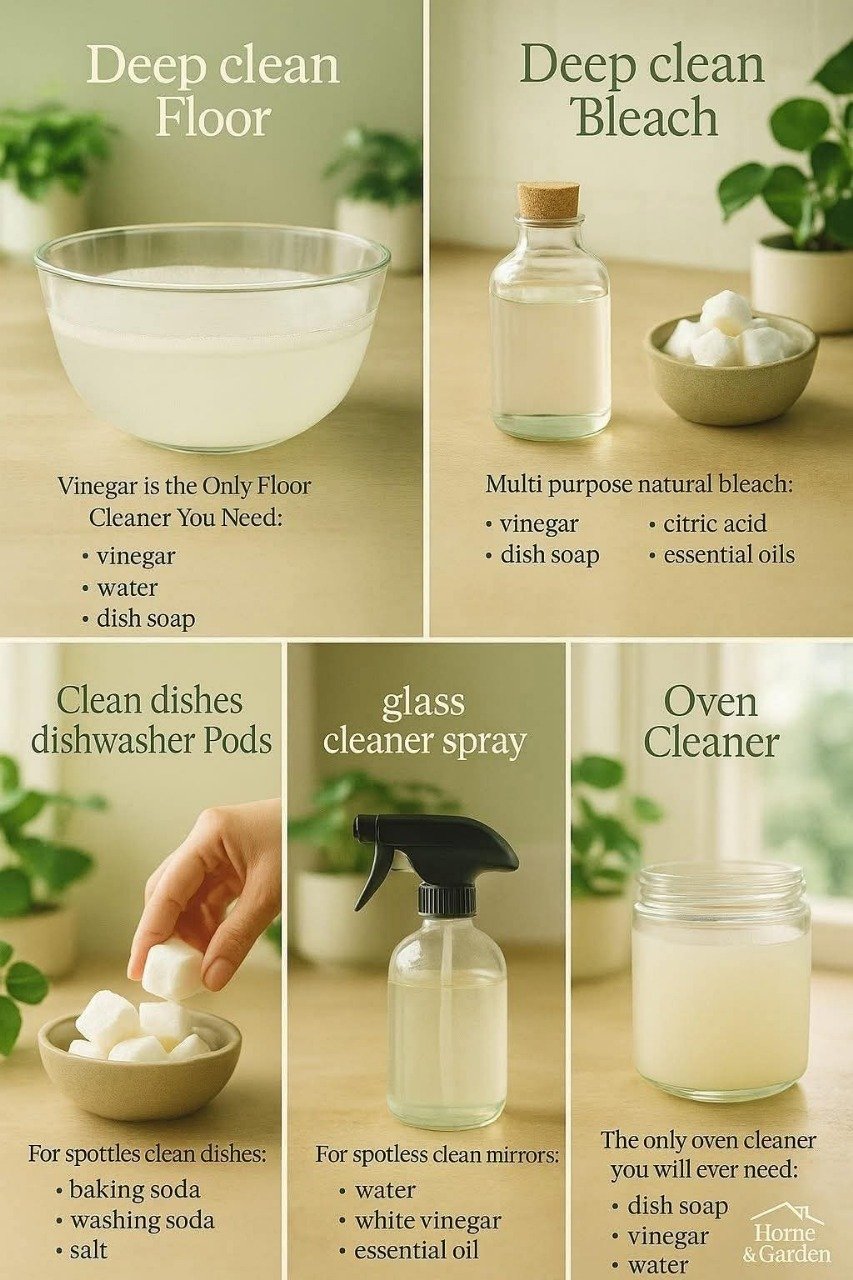 Deep clean Floor

Vinegar is the Only Floor Cleaner You Need:
• vinegar
• water
• dish soap

Deep clean Bleach

Multi purpose natural bleach:
• vinegar
• dish soap
• citric acid
• essential oils

Clean dishes dishwasher Pods

For spottles clean dishes:
• baking soda
• washing soda
• salt

glass cleaner spray

For spotless clean mirrors:
• water
• white vinegar
• essential oil

Oven Cleaner

The only oven cleaner you will ever need:
• dish soap
• vinegar
• water

Horne & Garden